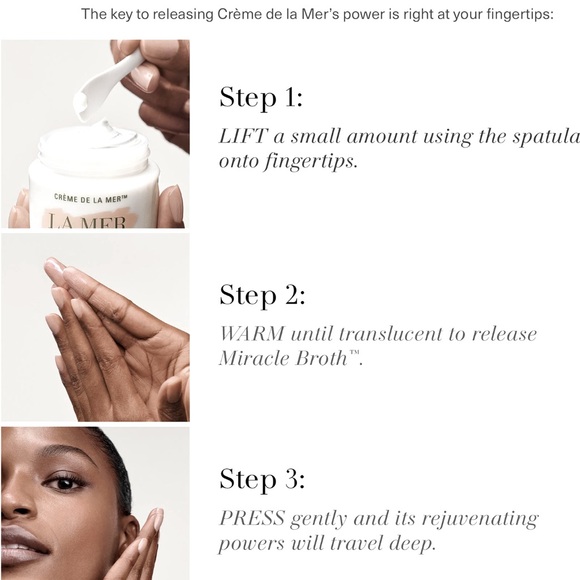 The key to releasing Crème de la Mer's power is right at your fingertips:

CRÈME DE LA MER™
LA MER

Step 1:
LIFT a small amount using the spatula onto fingertips.

Step 2:
WARM until translucent to release Miracle Broth™.

Step 3:
PRESS gently and its rejuvenating powers will travel deep.